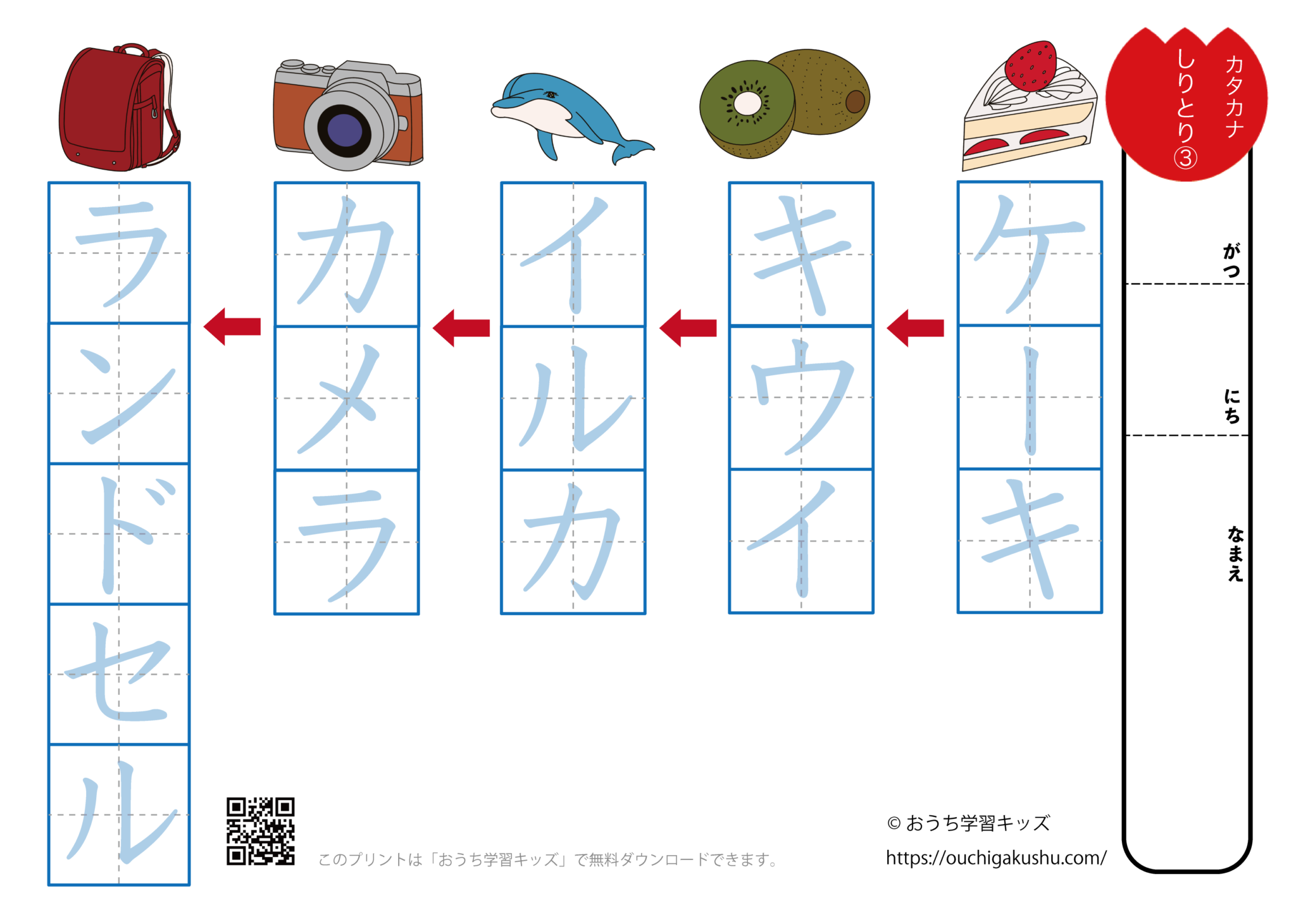 カタカナ しりとり③

がつ

にち

なまえ

ケーキ

キウイ

イルカ

カメラ

ランドセル

このプリントは「おうち学習キッズ」で無料ダウンロードできます。

© おうち学習キッズ
https://ouchigakushu.com/