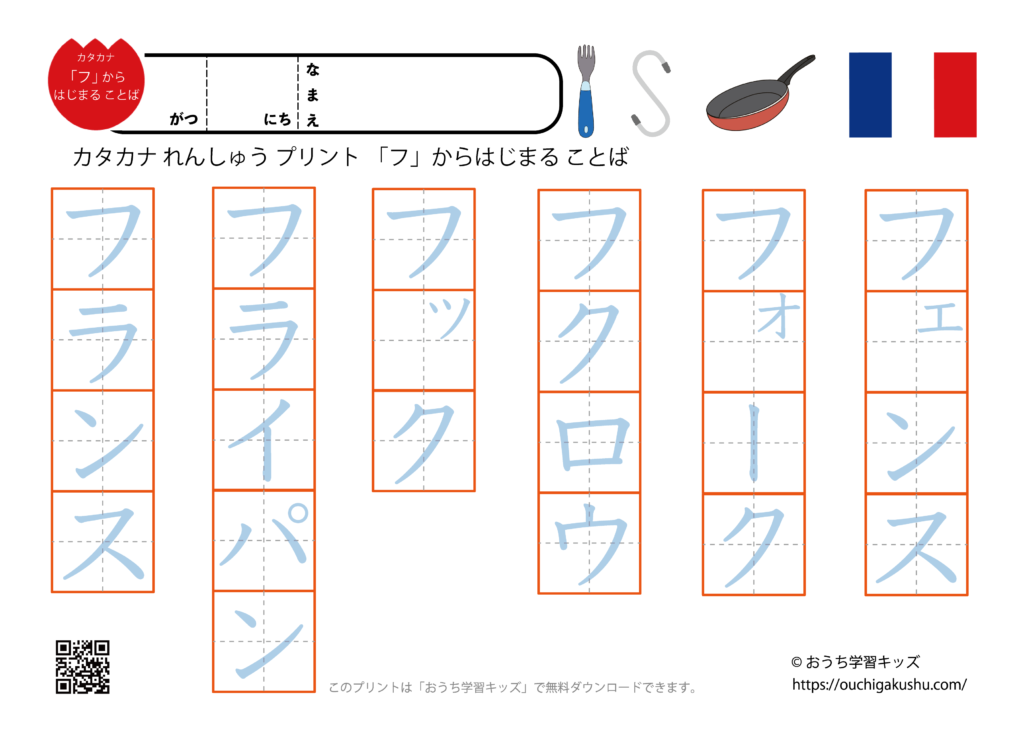 カタカナ
「フ」から
はじまる ことば

がつ　にち　なまえ

カタカナ れんしゅう プリント 「フ」からはじまる ことば

フランス

フライパン

フック

フクロウ

フォーク

フェンス

このプリントは「おうち学習キッズ」で無料ダウンロードできます。

© おうち学習キッズ
https://ouchigakushu.com/