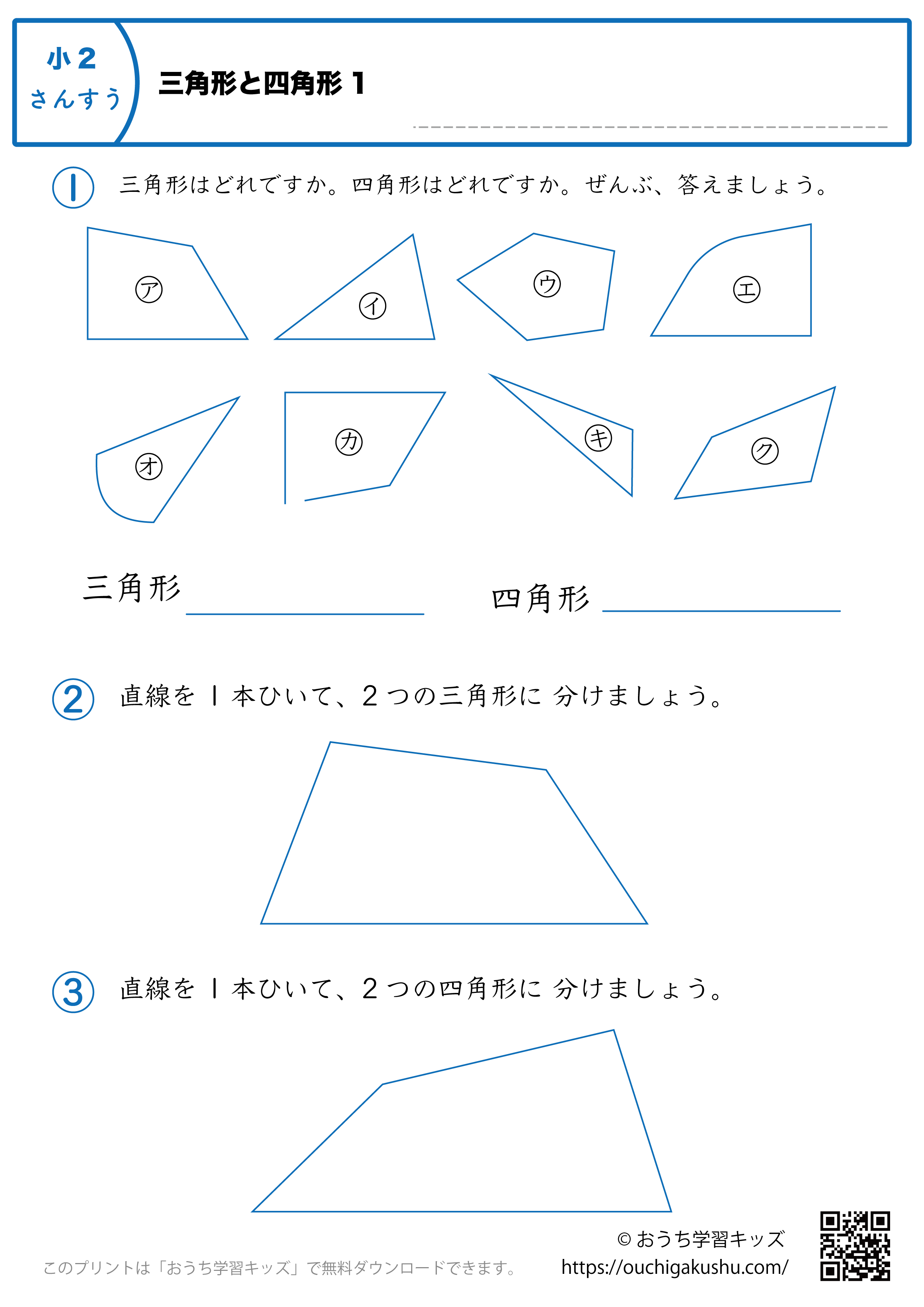 小２
さんすう

三角形と四角形 1

① 三角形はどれですか。四角形はどれですか。ぜんぶ、答えましょう。

㋐ ㋑ ㋒ ㋓
㋔ ㋕ ㋖ ㋗

三角形

四角形

② 直線を １ 本ひいて、２ つの三角形に 分けましょう。

③ 直線を １ 本ひいて、２ つの四角形に 分けましょう。

このプリントは「おうち学習キッズ」で無料ダウンロードできます。

© おうち学習キッズ
https://ouchigakushu.com/